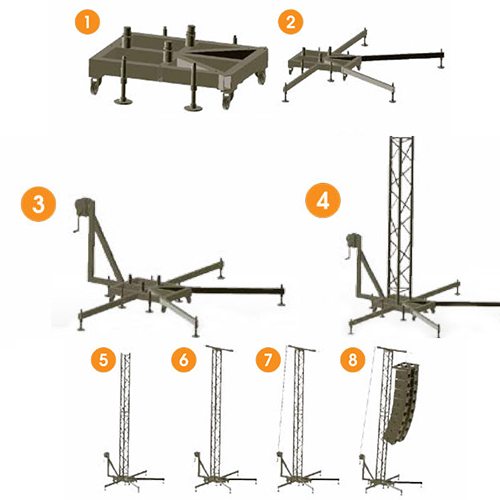 1
2
3
4
5
6
7
8